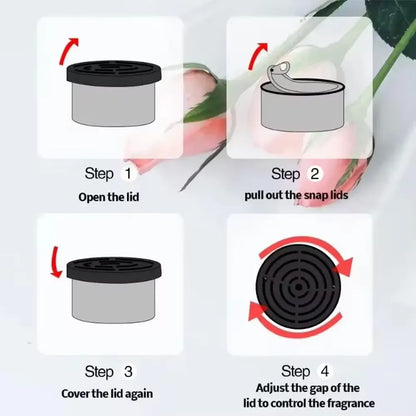 Step 1
Open the lid

Step 2
pull out the snap lids

Step 3
Cover the lid again

Step 4
Adjust the gap of the lid to control the fragrance