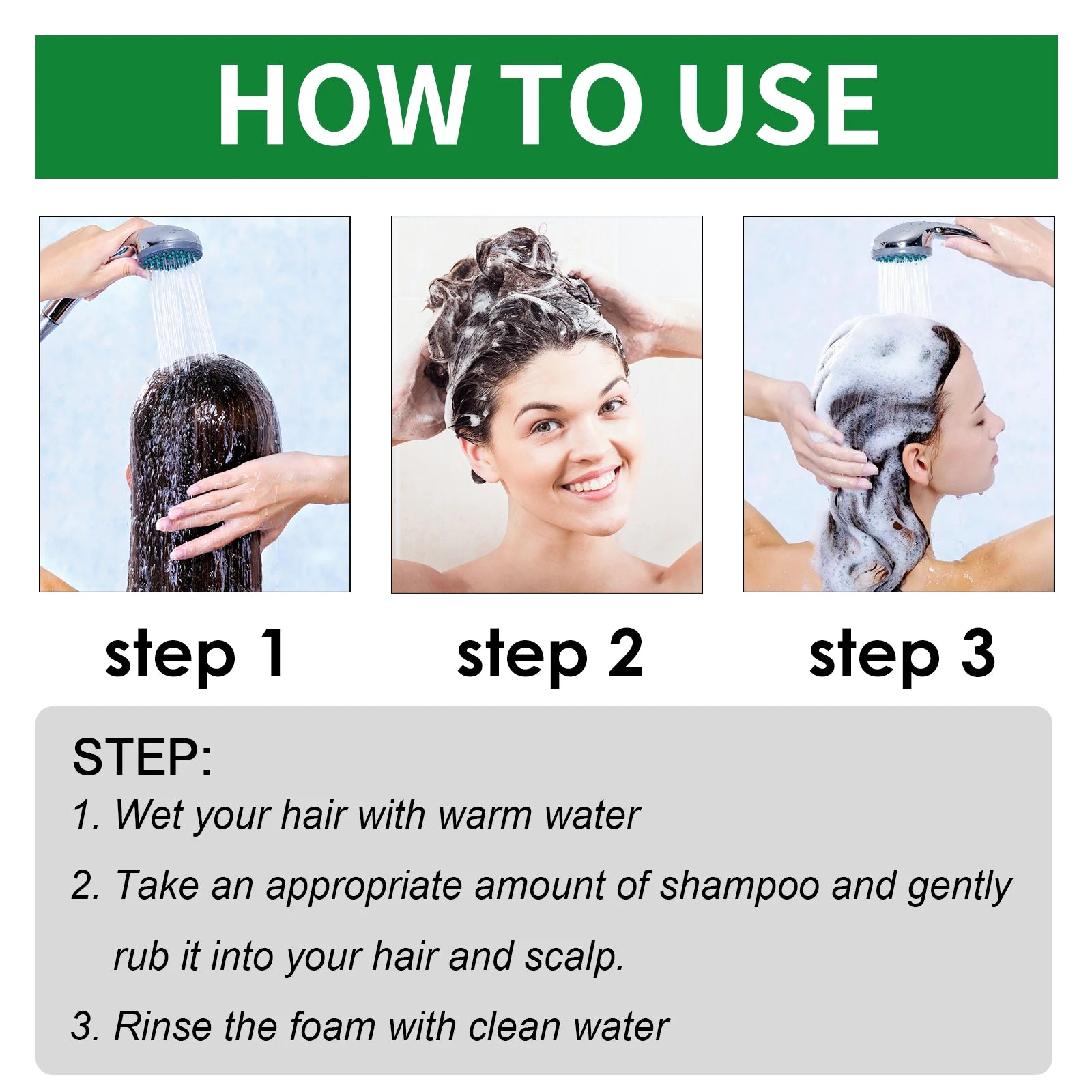 HOW TO USE

step 1

step 2

step 3

STEP:

1. Wet your hair with warm water

2. Take an appropriate amount of shampoo and gently rub it into your hair and scalp.

3. Rinse the foam with clean water