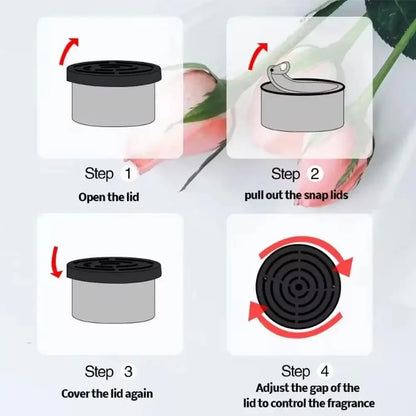 Step 1
Open the lid

Step 2
pull out the snap lids

Step 3
Cover the lid again

Step 4
Adjust the gap of the lid to control the fragrance